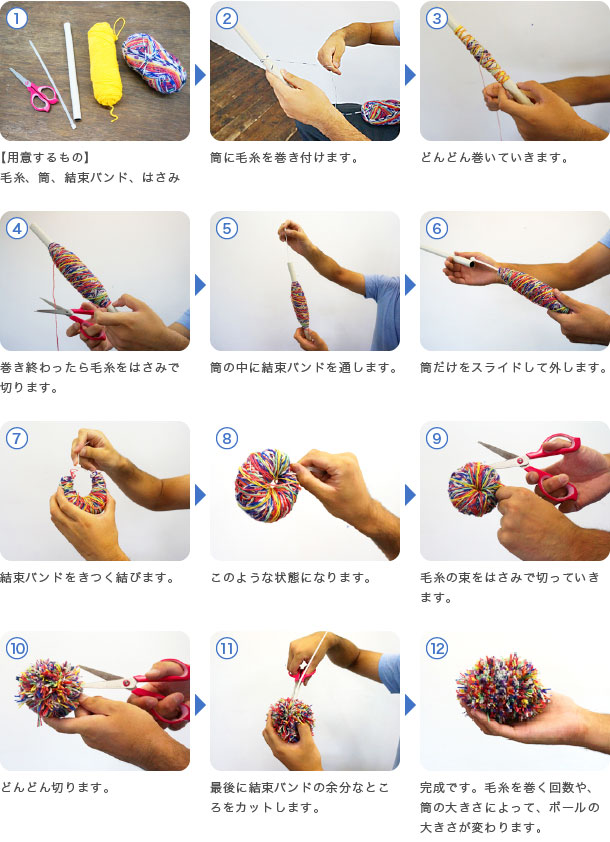 1
【用意するもの】
毛糸、筒、結束バンド、はさみ

2
筒に毛糸を巻き付けます。

3
どんどん巻いていきます。

4
巻き終わったら毛糸をはさみで切ります。

5
筒の中に結束バンドを通します。

6
筒だけをスライドして外します。

7
結束バンドをきつく結びます。

8
このような状態になります。

9
毛糸の束をはさみで切っていきます。

10
どんどん切ります。

11
最後に結束バンドの余分なところをカットします。

12
完成です。毛糸を巻く回数や、筒の大きさによって、ボールの大きさが変わります。